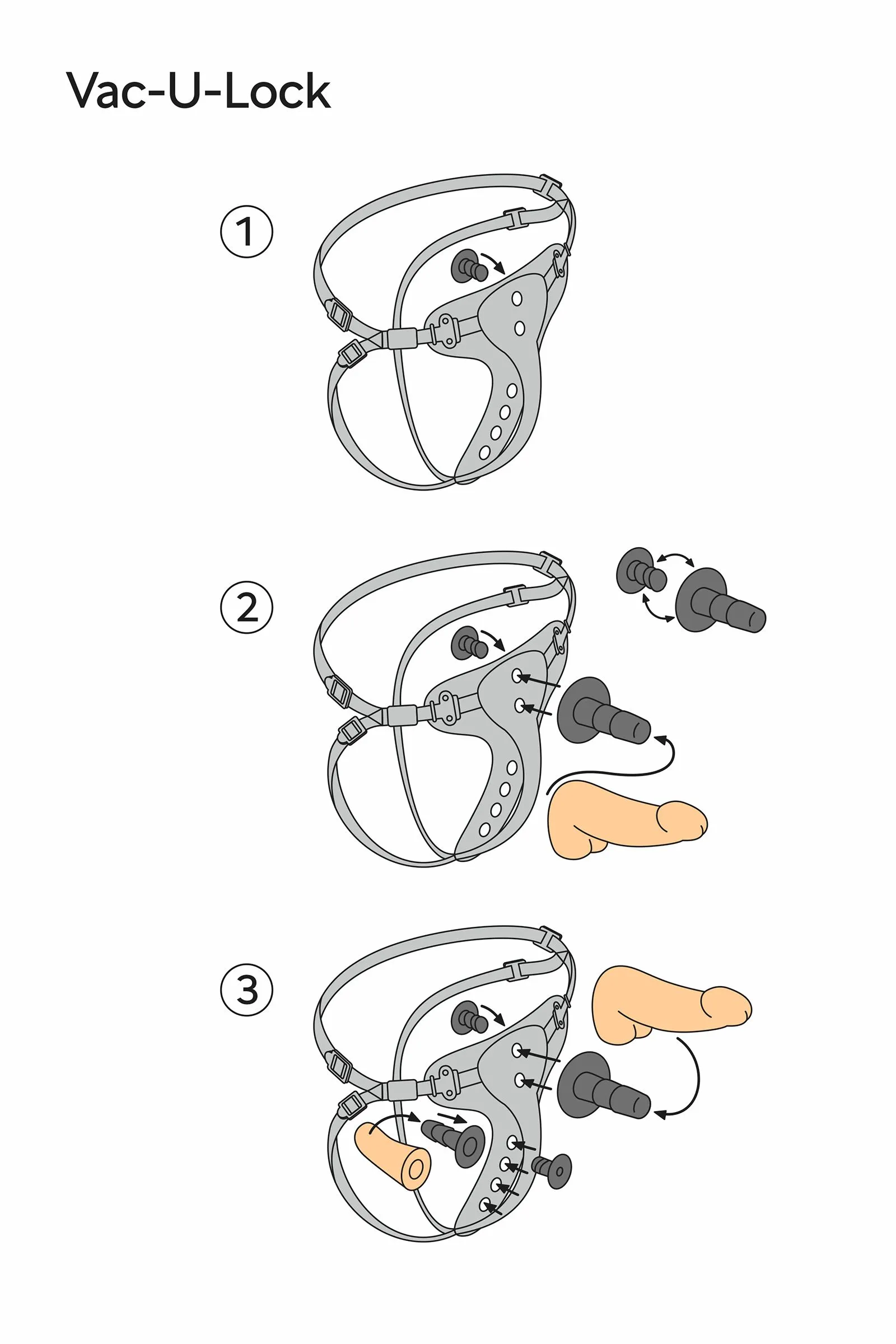 Vac-U-Lock

1

2

3