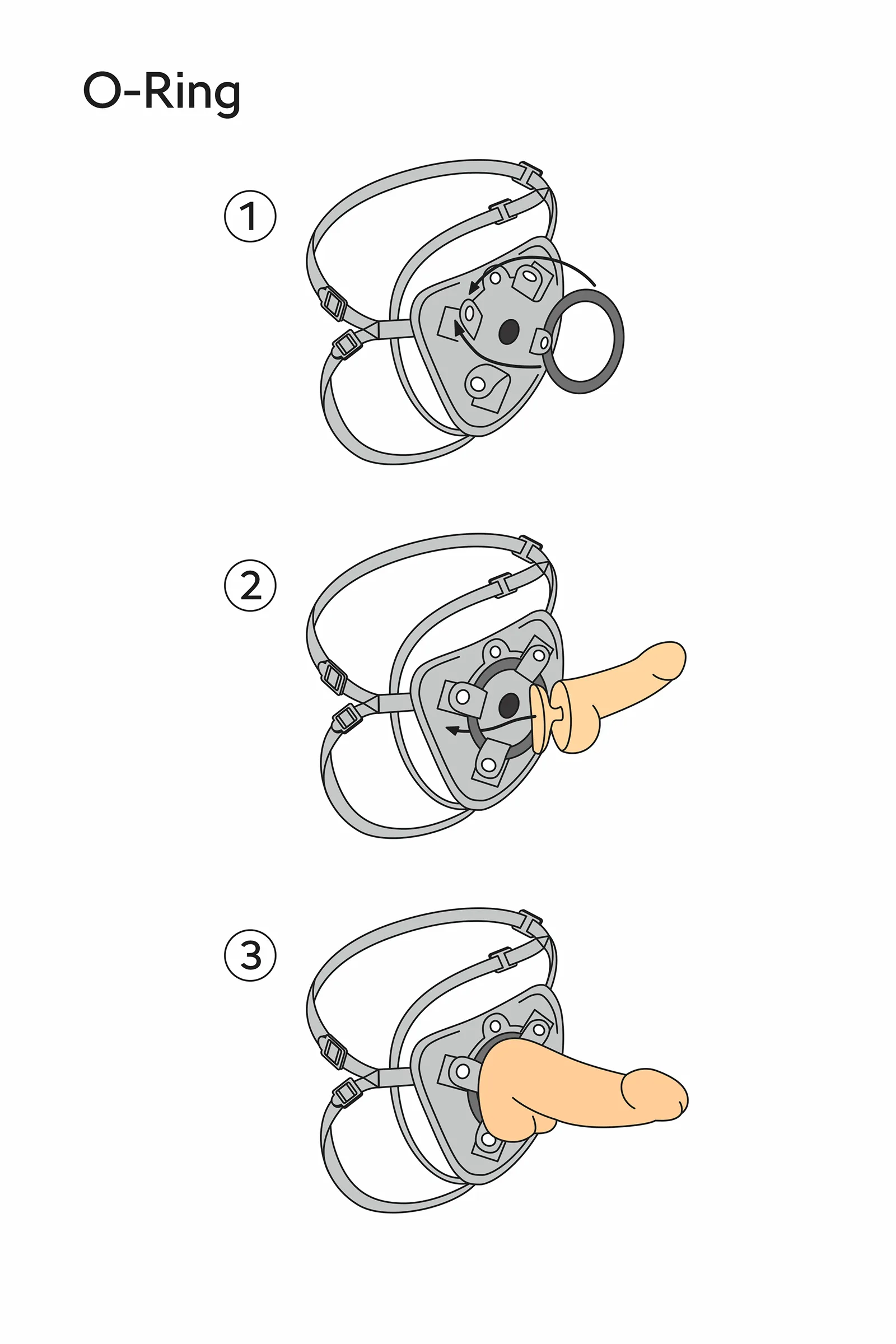 O-Ring

1

2

3