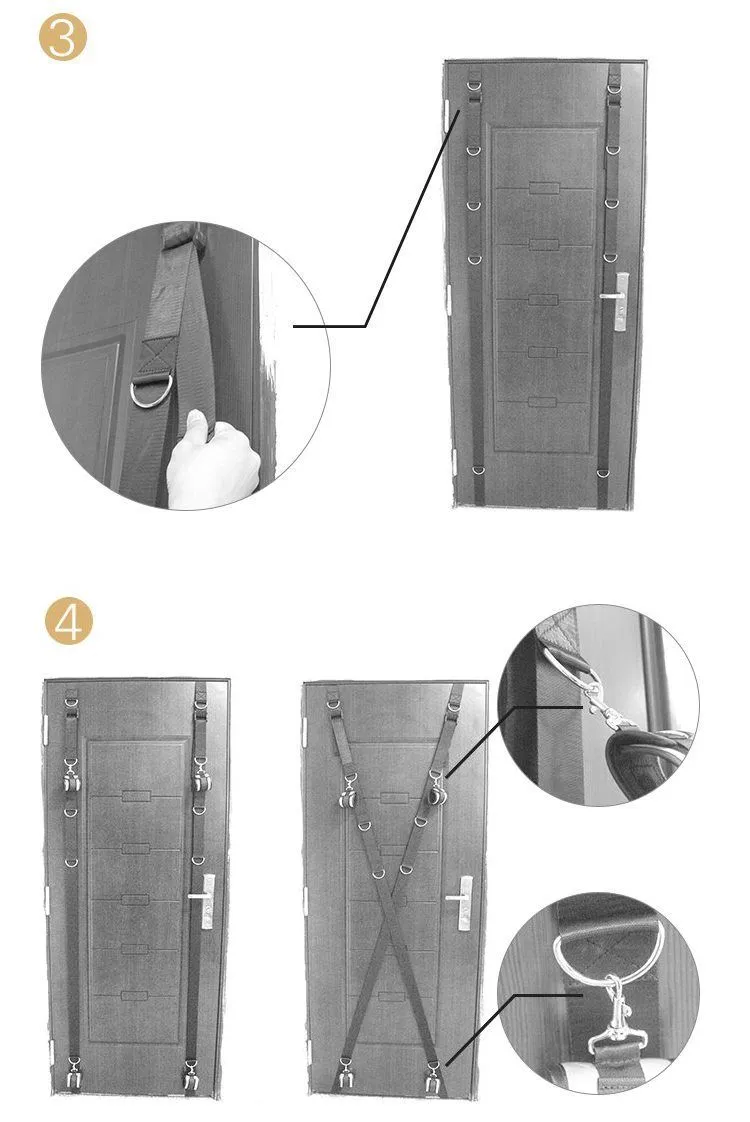 3

4